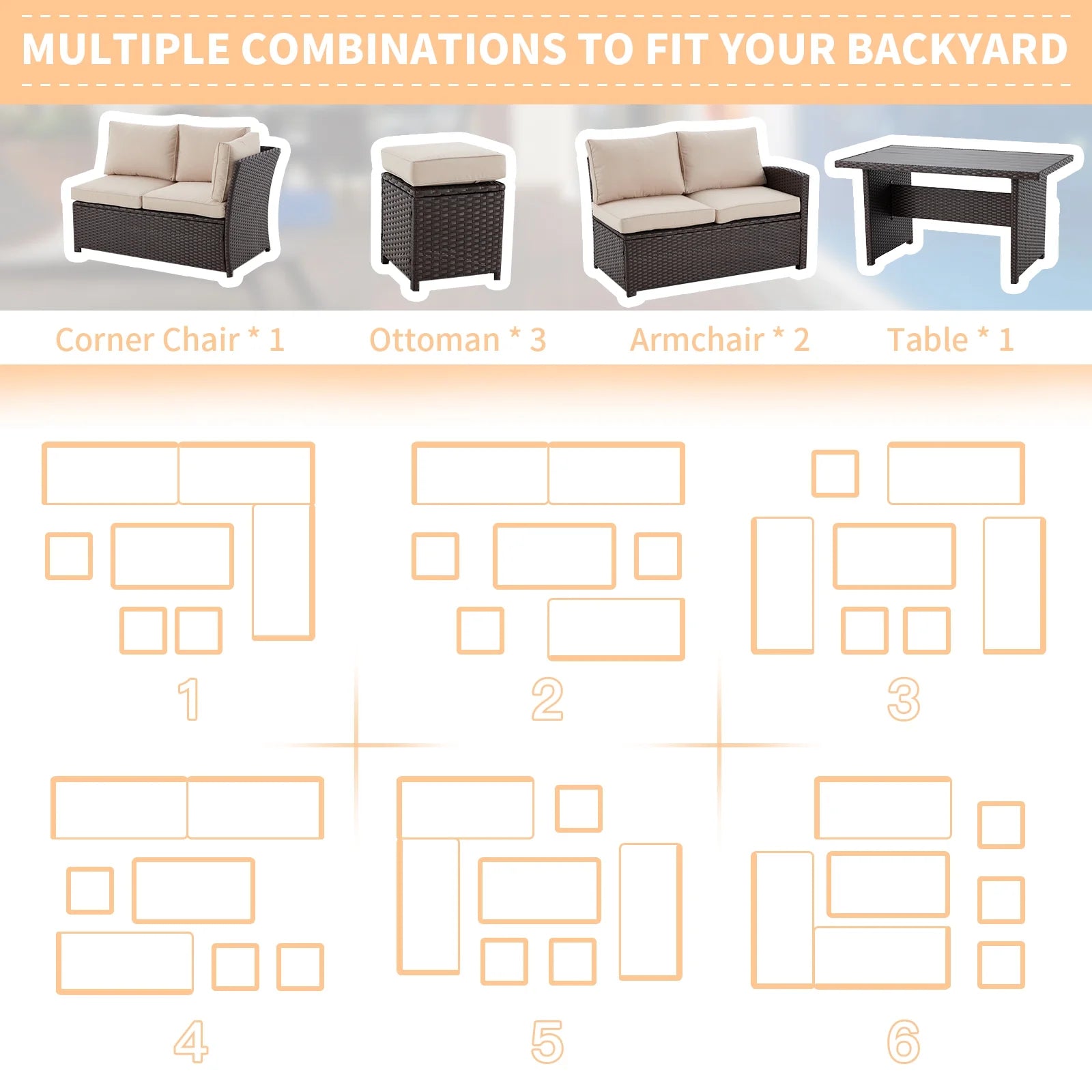 MULTIPLE COMBINATIONS TO FIT YOUR BACKYARD

Corner Chair * 1
Ottoman * 3
Armchair * 2
Table * 1

1
2
3
4
5
6